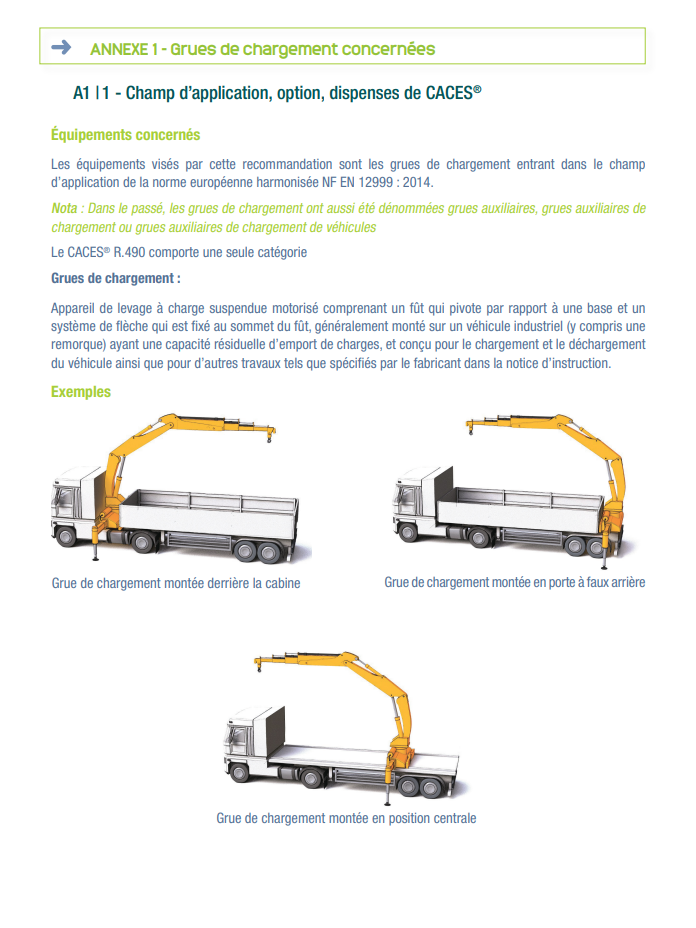 ANNEXE 1 - Grues de chargement concernées

A1 | 1 - Champ d'application, option, dispenses de CACES®

Équipements concernés

Les équipements visés par cette recommandation sont les grues de chargement entrant dans le champ d'application de la norme européenne harmonisée NF EN 12999 : 2014.

Nota : Dans le passé, les grues de chargement ont aussi été dénommées grues auxiliaires, grues auxiliaires de chargement ou grues auxiliaires de chargement de véhicules

Le CACES® R.490 comporte une seule catégorie

Grues de chargement :

Appareil de levage à charge suspendue motorisé comprenant un fût qui pivote par rapport à une base et un système de flèche qui est fixé au sommet du fût, généralement monté sur un véhicule industriel (y compris une remorque) ayant une capacité résiduelle d'emport de charges, et conçu pour le chargement et le déchargement du véhicule ainsi que pour d'autres travaux tels que spécifiés par le fabricant dans la notice d'instruction.

Exemples

Grue de chargement montée derrière la cabine

Grue de chargement montée en porte à faux arrière

Grue de chargement montée en position centrale